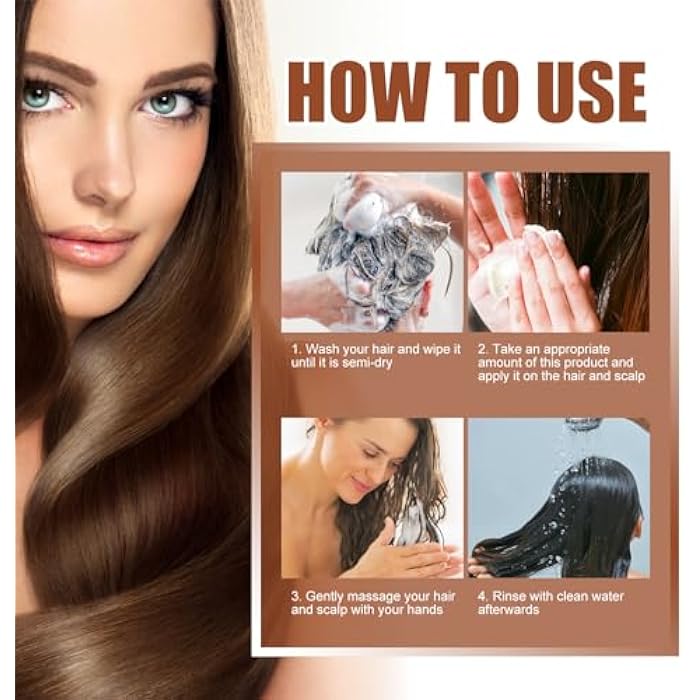 HOW TO USE

1. Wash your hair and wipe it until it is semi-dry

2. Take an appropriate amount of this product and apply it on the hair and scalp

3. Gently massage your hair and scalp with your hands

4. Rinse with clean water afterwards